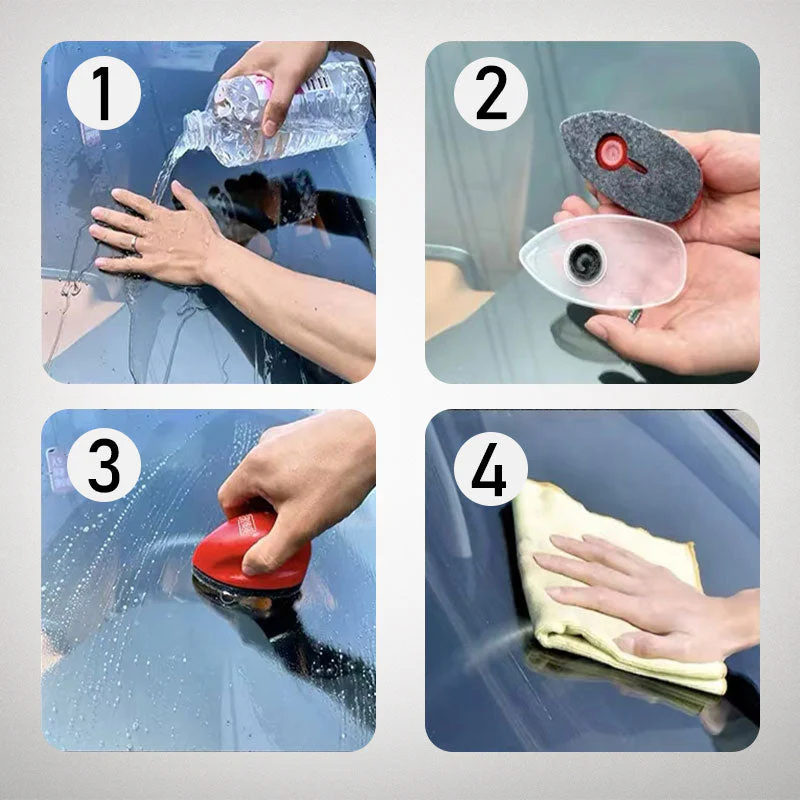 1

2

3

4