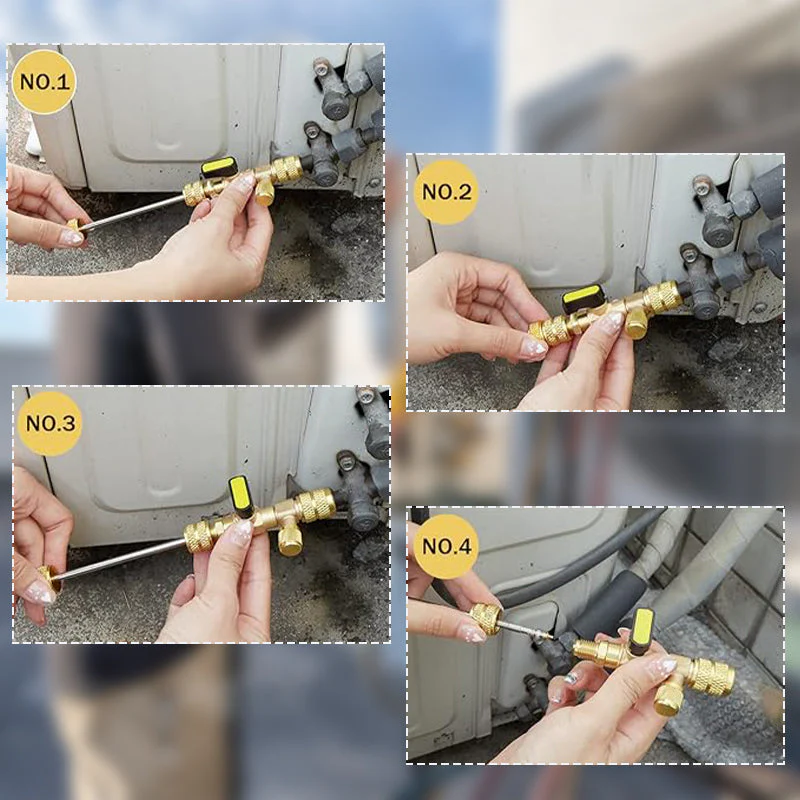 NO.1

NO.2

NO.3

NO.4