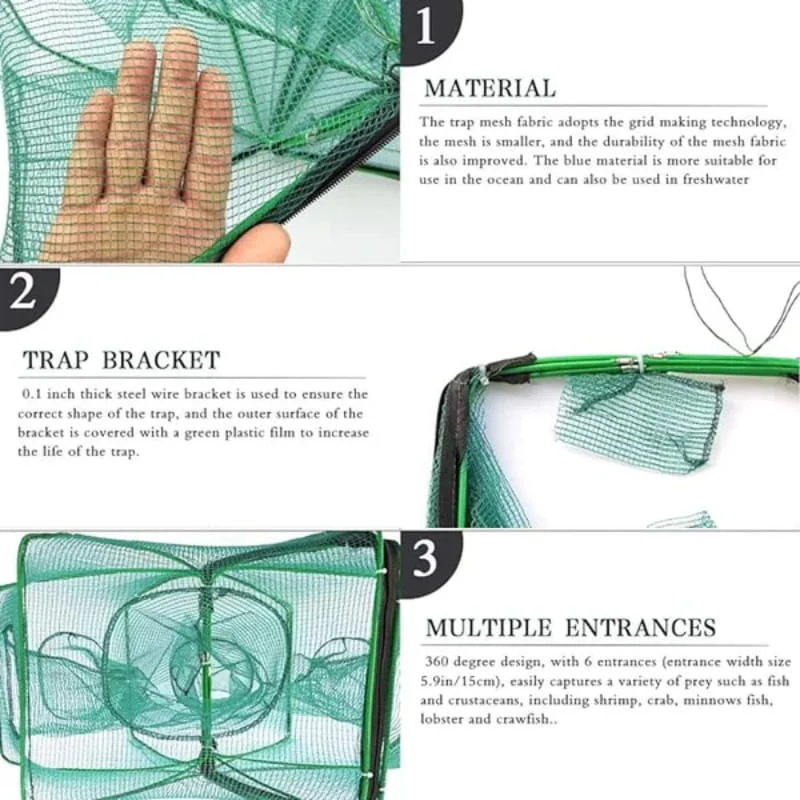 1

MATERIAL

The trap mesh fabric adopts the grid making technology, the mesh is smaller, and the durability of the mesh fabric is also improved. The blue material is more suitable for use in the ocean and can also be used in freshwater

2

TRAP BRACKET

0.1 inch thick steel wire bracket is used to ensure the correct shape of the trap, and the outer surface of the bracket is covered with a green plastic film to increase the life of the trap.

3

MULTIPLE ENTRANCES

360 degree design, with 6 entrances (entrance width size 5.9in/15cm), easily captures a variety of prey such as fish and crustaceans, including shrimp, crab, minnows fish, lobster and crawfish..