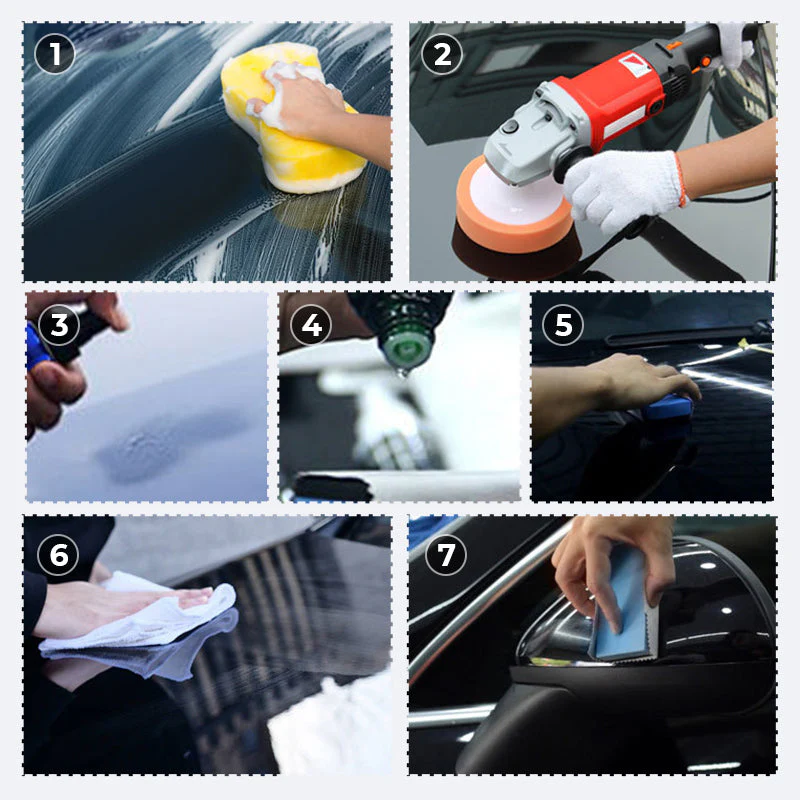 1
2
3
4
5
6
7