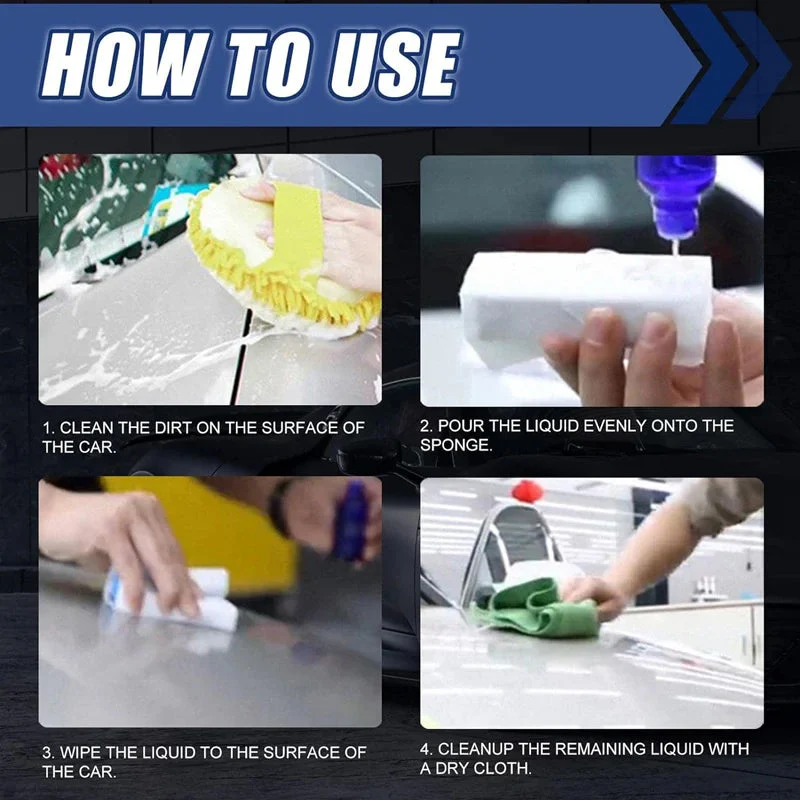 HOW TO USE

1. CLEAN THE DIRT ON THE SURFACE OF THE CAR.

2. POUR THE LIQUID EVENLY ONTO THE SPONGE.

3. WIPE THE LIQUID TO THE SURFACE OF THE CAR.

4. CLEANUP THE REMAINING LIQUID WITH A DRY CLOTH.