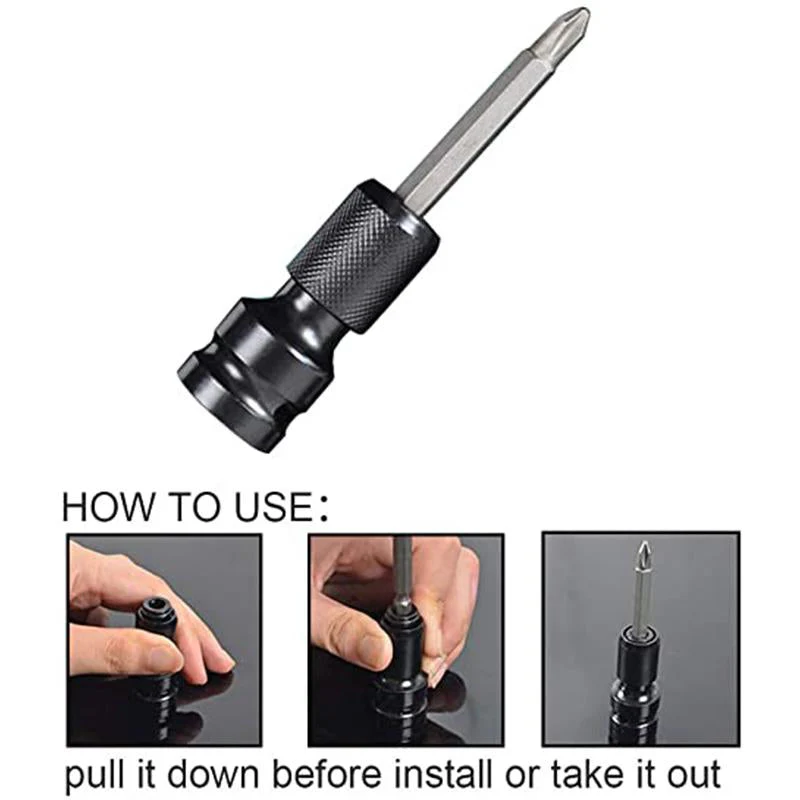 HOW TO USE:

pull it down before install or take it out