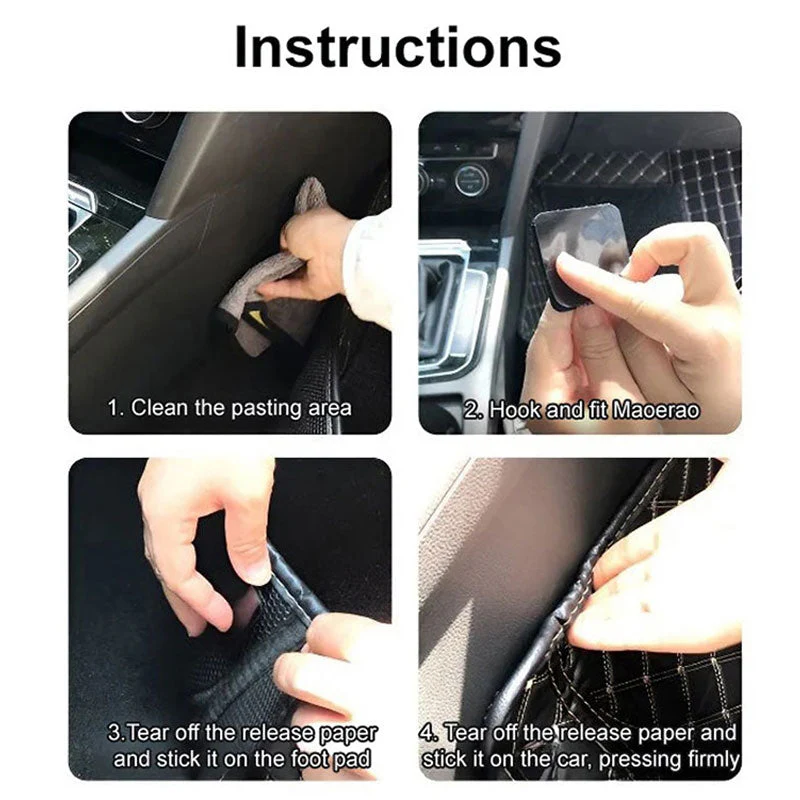 Instructions

1. Clean the pasting area

2. Hook and fit Maoerao

3.Tear off the release paper and stick it on the foot pad

4. Tear off the release paper and stick it on the car, pressing firmly