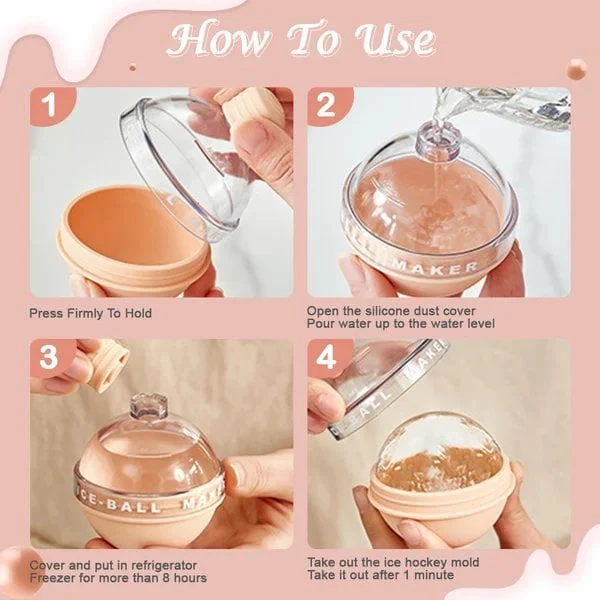 How To Use

1

Press Firmly To Hold

2

MAKER

Open the silicone dust cover
Pour water up to the water level

3

ICE-BALL MAKER

Cover and put in refrigerator
Freezer for more than 8 hours

4

BALL MAKER

Take out the ice hockey mold
Take it out after 1 minute