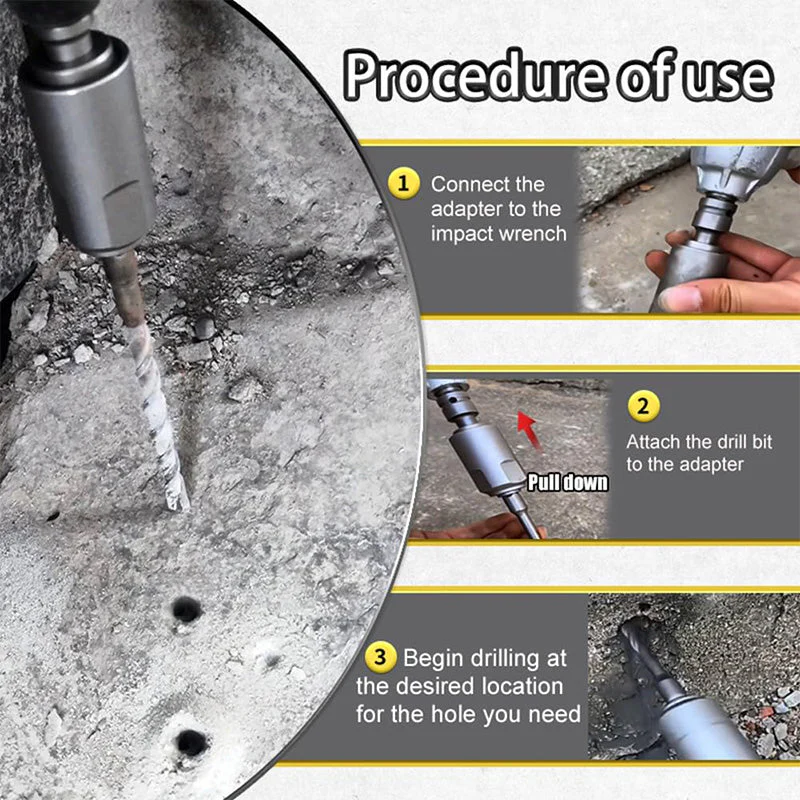 Procedure of use

1 Connect the adapter to the impact wrench

Pull down

2 Attach the drill bit to the adapter

3 Begin drilling at the desired location for the hole you need