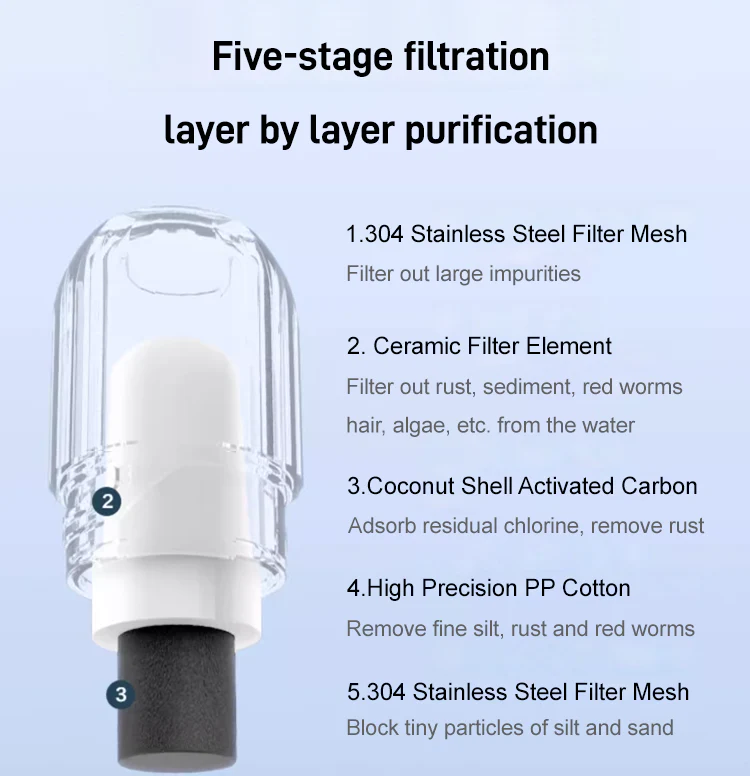 Five-stage filtration

layer by layer purification

2

3

1.304 Stainless Steel Filter Mesh

Filter out large impurities

2. Ceramic Filter Element

Filter out rust, sediment, red worms hair, algae, etc. from the water

3.Coconut Shell Activated Carbon

Adsorb residual chlorine, remove rust

4.High Precision PP Cotton

Remove fine silt, rust and red worms

5.304 Stainless Steel Filter Mesh

Block tiny particles of silt and sand