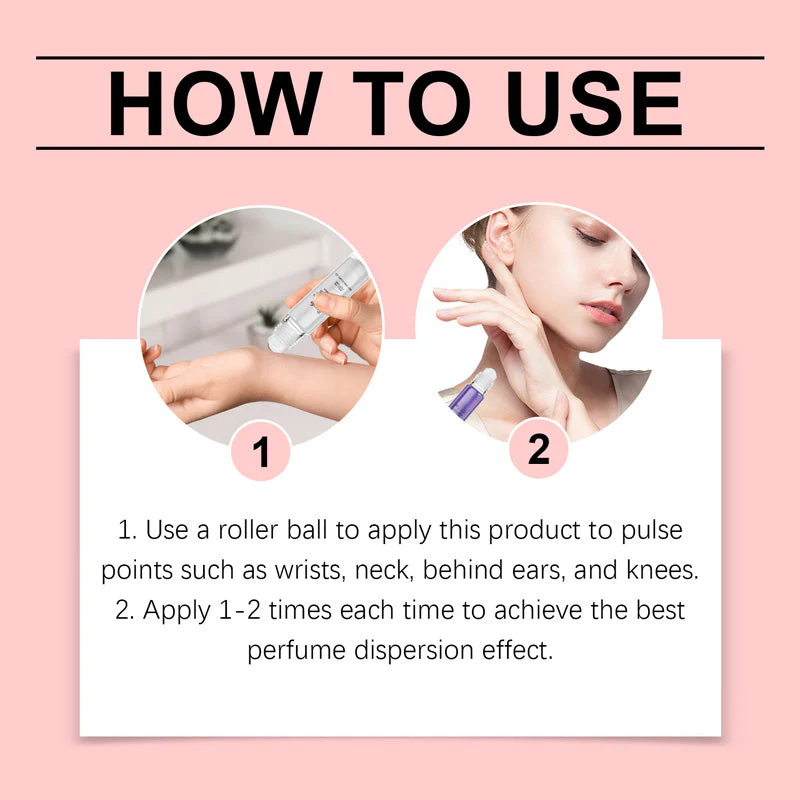 HOW TO USE

1

2

1. Use a roller ball to apply this product to pulse points such as wrists, neck, behind ears, and knees.
2. Apply 1-2 times each time to achieve the best perfume dispersion effect.