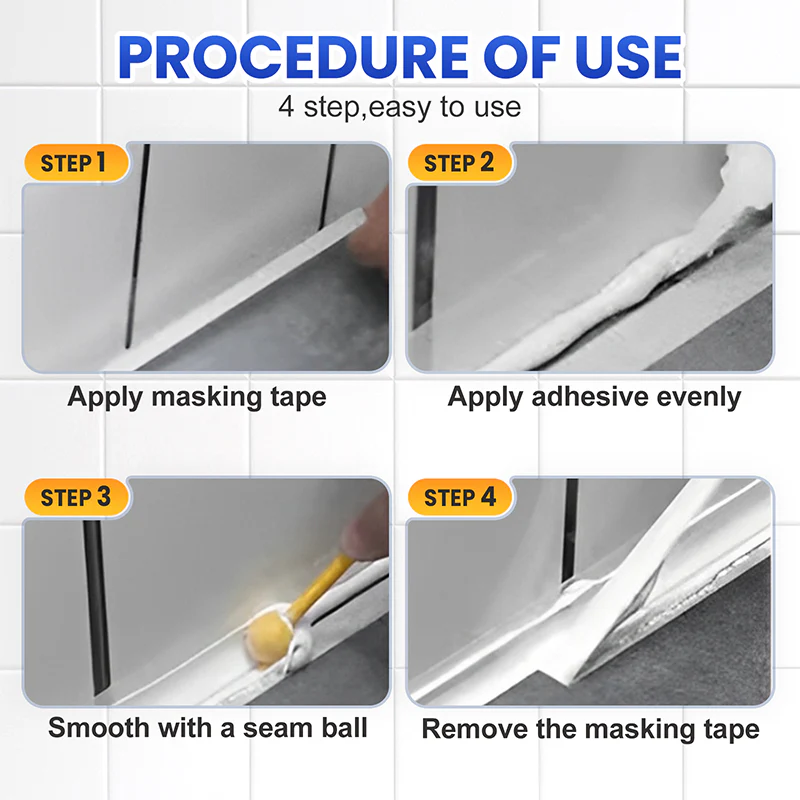 PROCEDURE OF USE
4 step,easy to use

STEP 1
Apply masking tape

STEP 2
Apply adhesive evenly

STEP 3
Smooth with a seam ball

STEP 4
Remove the masking tape