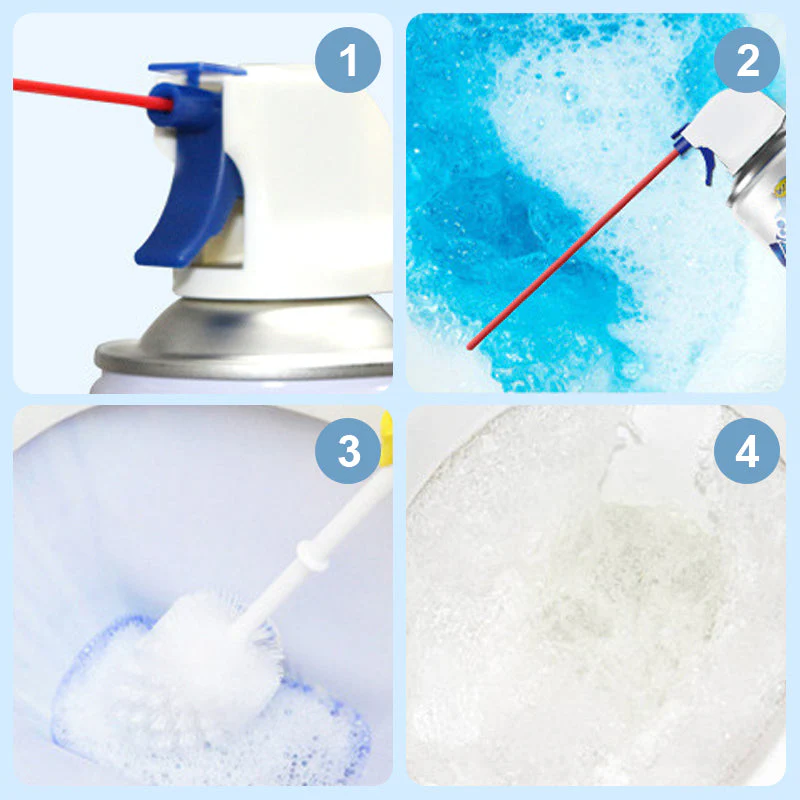 1

2

3

4