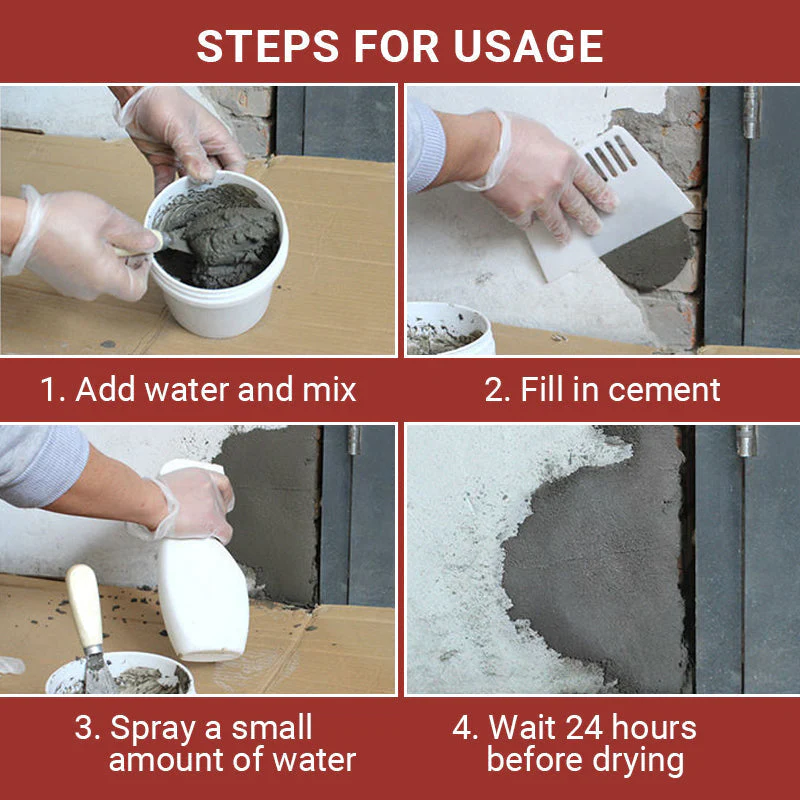 STEPS FOR USAGE

1. Add water and mix

2. Fill in cement

3. Spray a small amount of water

4. Wait 24 hours before drying