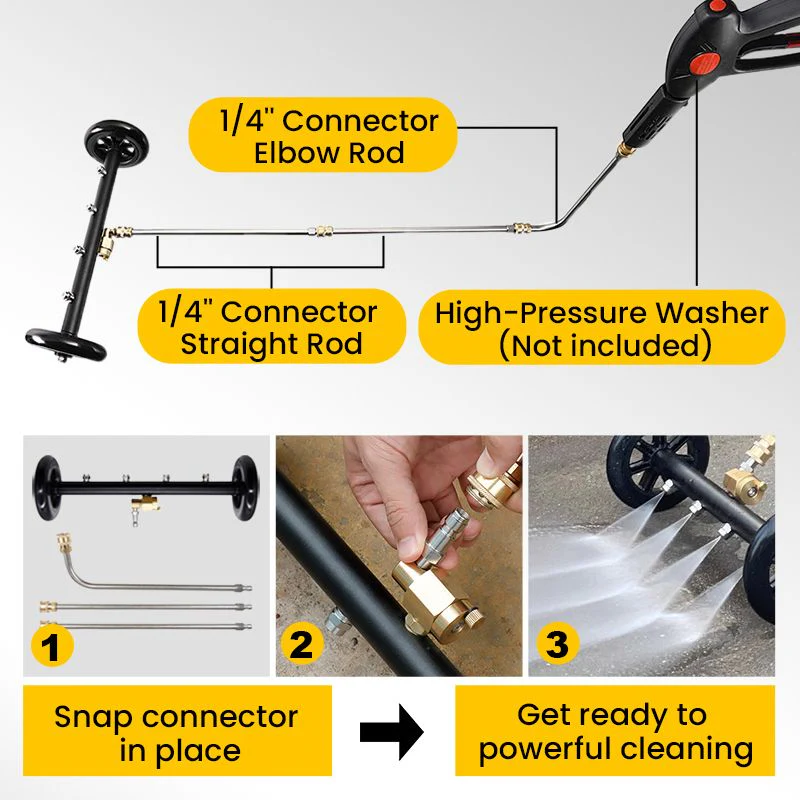 1/4" Connector
Elbow Rod

1/4" Connector
Straight Rod

High-Pressure Washer
(Not included)

1

2

3

Snap connector
in place

Get ready to
powerful cleaning