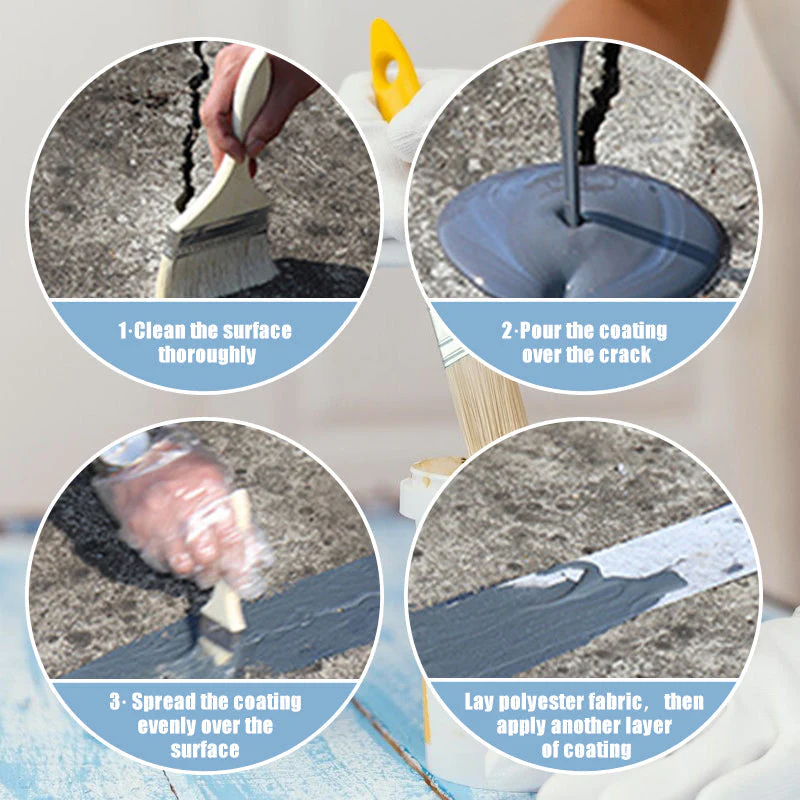 1·Clean the surface thoroughly

2·Pour the coating over the crack

3· Spread the coating evenly over the surface

Lay polyester fabric， then apply another layer of coating