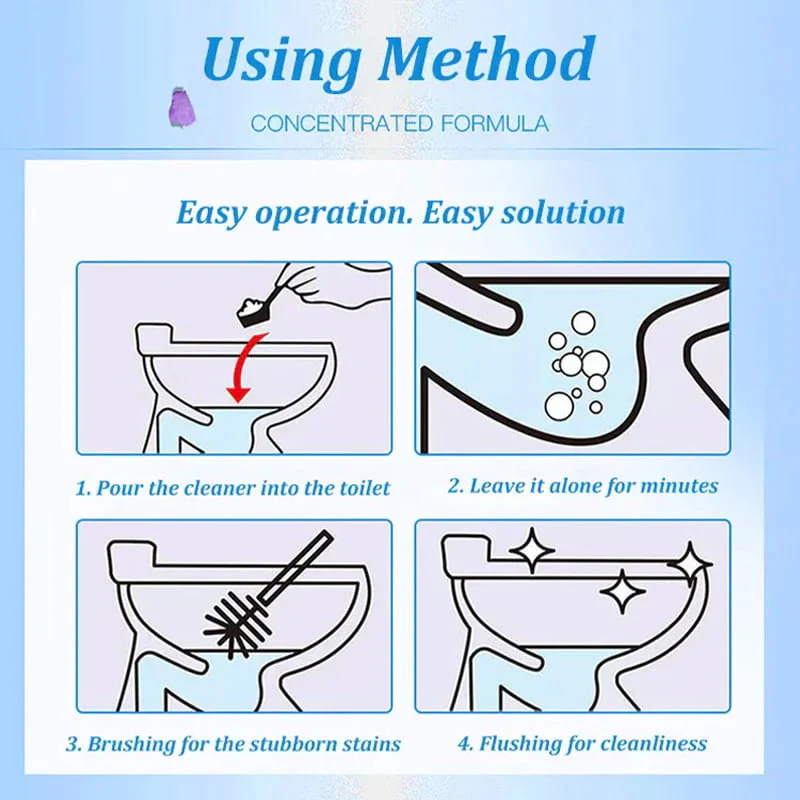 Using Method

CONCENTRATED FORMULA

Easy operation. Easy solution

1. Pour the cleaner into the toilet

2. Leave it alone for minutes

3. Brushing for the stubborn stains

4. Flushing for cleanliness